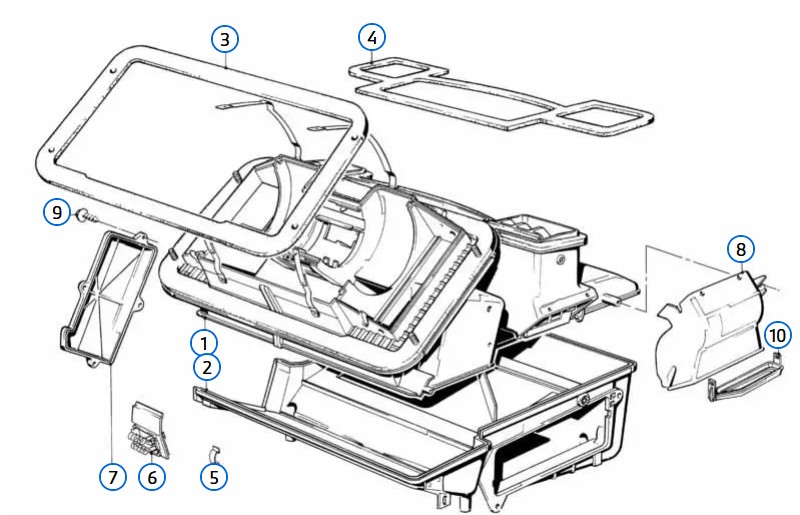 3
4
9
8
10
1
2
7
6
5