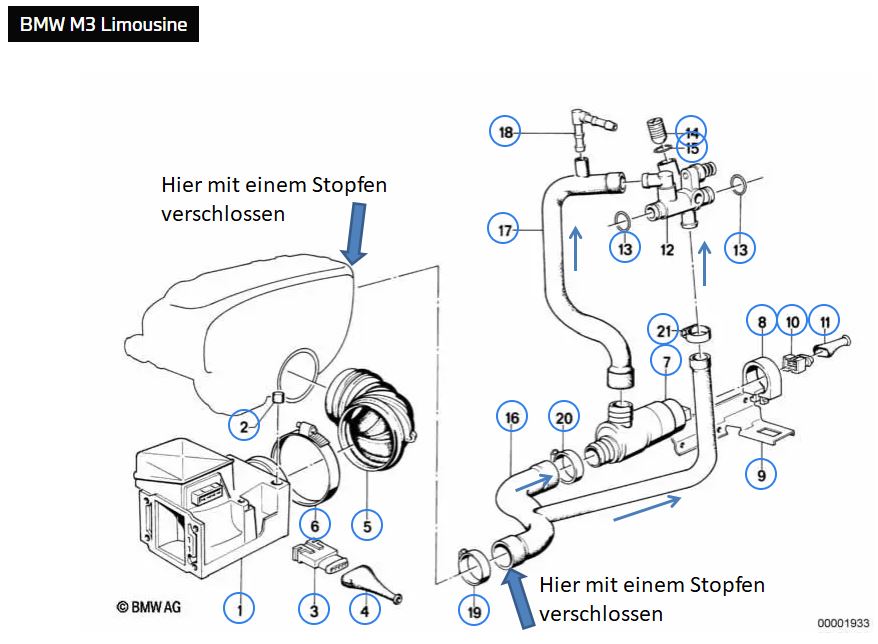 BMW M3 Limousine

Hier mit einem Stopfen verschlossen

18

14

15

17

13

12

13

21

8

10

11

7

2

16

20

9

6

5

1

3

4

19

Hier mit einem Stopfen verschlossen

© BMW AG

00001933