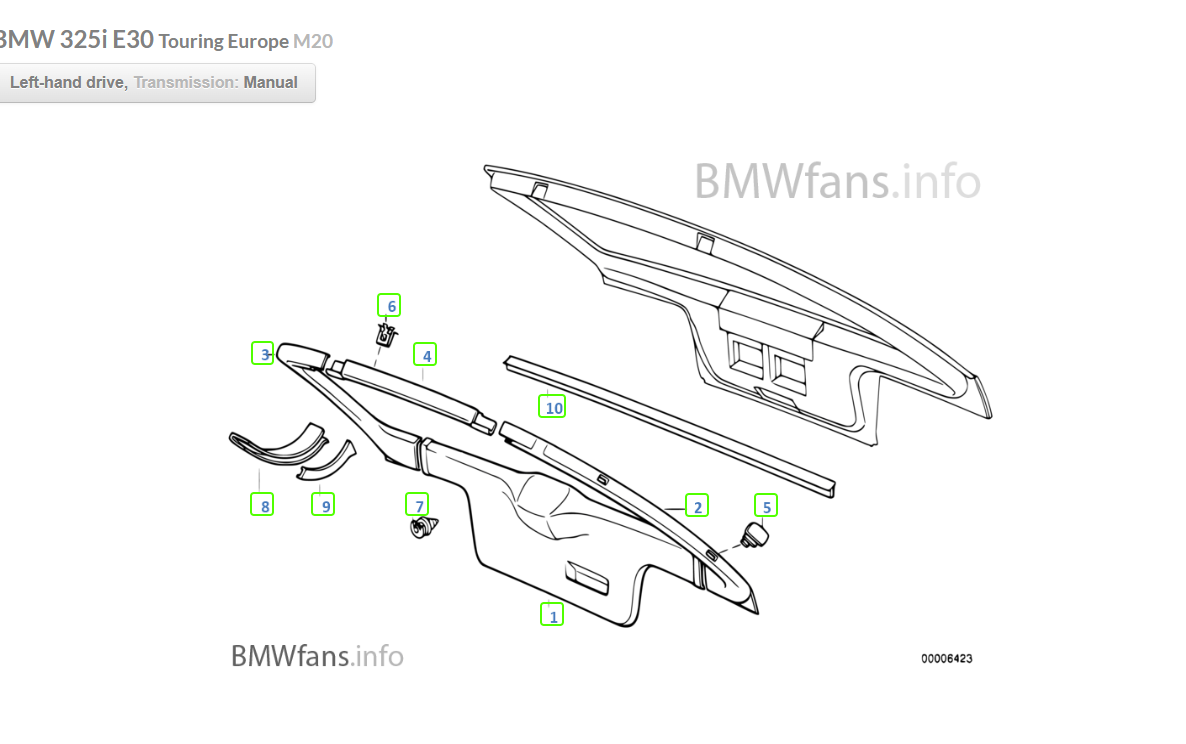 BMW 325i E30 Touring Europe M20

Left-hand drive, Transmission: Manual

BMWfans.info

6
3
4
10
8
9
7
2
5
1

BMWfans.info

00006423