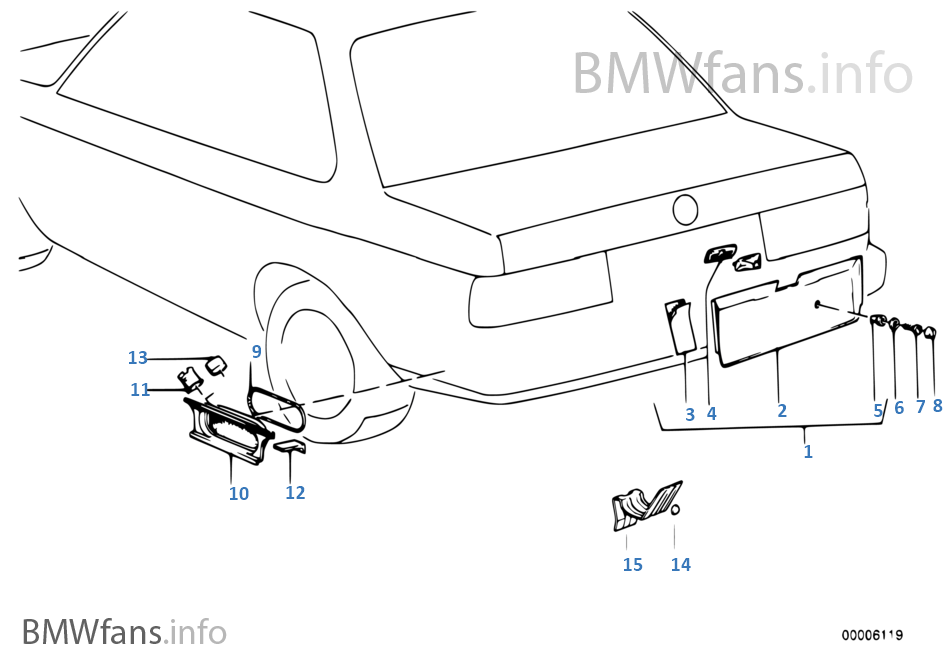 BMWfans.info

13
9
11
10
12
3
4
2
5
6
7
8
1
15
14

BMWfans.info

00006119